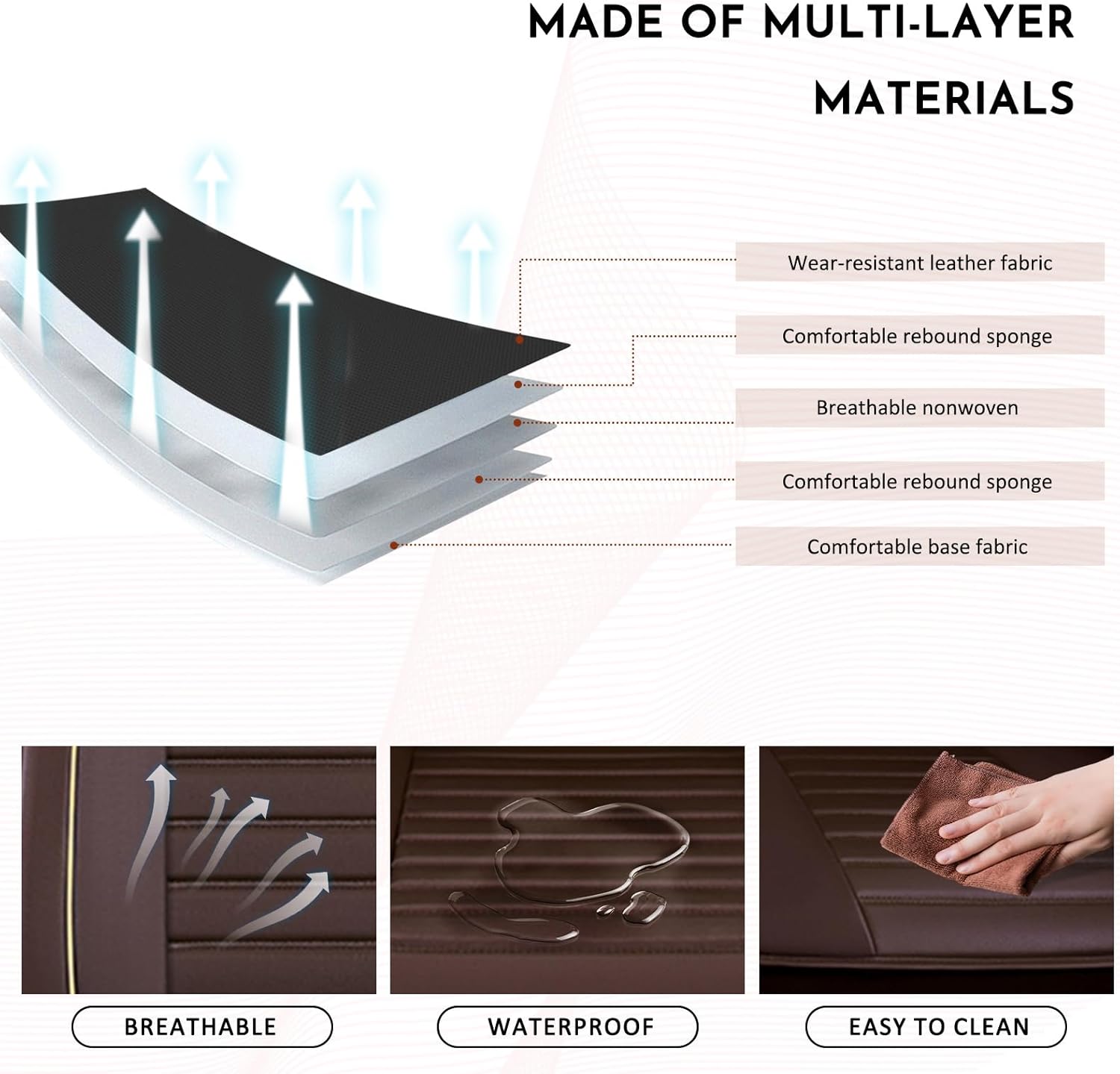 MADE OF MULTI-LAYER MATERIALS

Wear-resistant leather fabric

Comfortable rebound sponge

Breathable nonwoven

Comfortable rebound sponge

Comfortable base fabric

BREATHABLE

WATERPROOF

EASY TO CLEAN